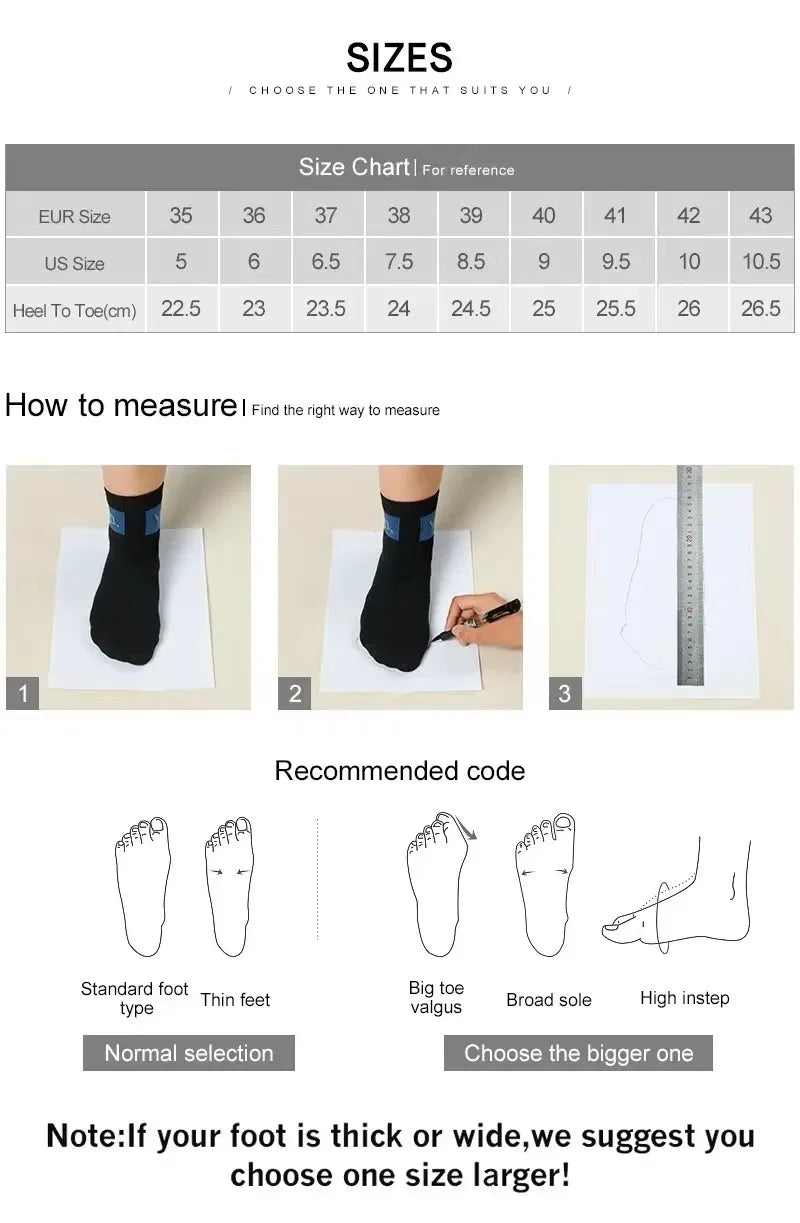 SIZES

/ CHOOSE THE ONE THAT SUITS YOU /

Size Chart | For reference

| EUR Size | 35 | 36 | 37 | 38 | 39 | 40 | 41 | 42 | 43 |
|---|---|---|---|---|---|---|---|---|---|
| US Size | 5 | 6 | 6.5 | 7.5 | 8.5 | 9 | 9.5 | 10 | 10.5 |
| Heel To Toe(cm) | 22.5 | 23 | 23.5 | 24 | 24.5 | 25 | 25.5 | 26 | 26.5 |

How to measure | Find the right way to measure

1

2

3

Recommended code

Standard foot type

Thin feet

Big toe valgus

Broad sole

High instep

Normal selection

Choose the bigger one

Note:If your foot is thick or wide,we suggest you choose one size larger!